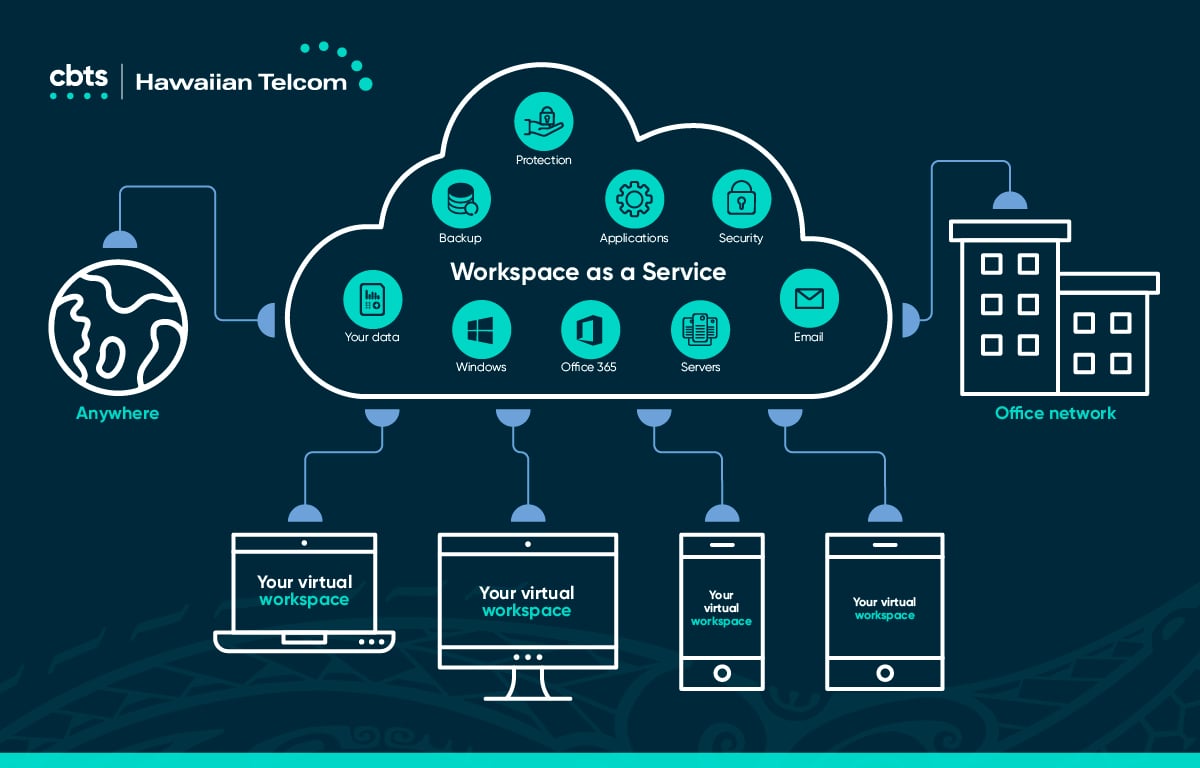 cbts | Hawaiian Telcom

Protection

Backup

Applications

Security

Workspace as a Service

Your data

Windows

Office 365

Servers

Email

Anywhere

Office network

Your virtual workspace

Your virtual workspace

Your virtual workspace

Your virtual workspace